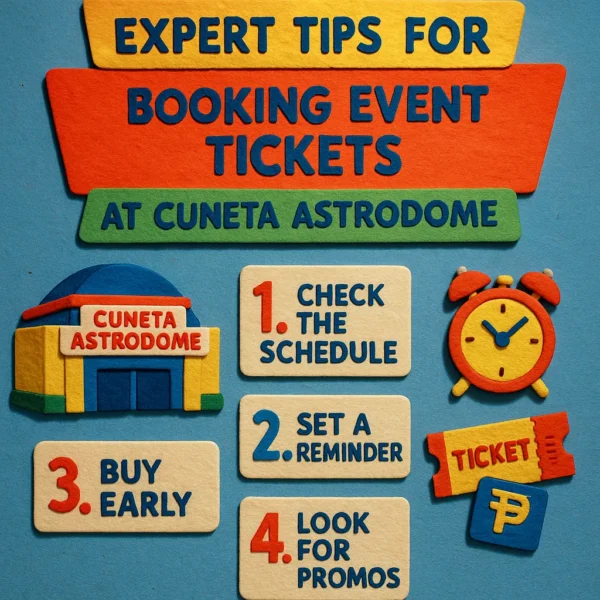 EXPERT TIPS FOR

BOOKING EVENT TICKETS

AT CUNETA ASTRODOME

CUNETA ASTRODOME

1. CHECK THE SCHEDULE

2. SET A REMINDER

3. BUY EARLY

4. LOOK FOR PROMOS

TICKET

₱